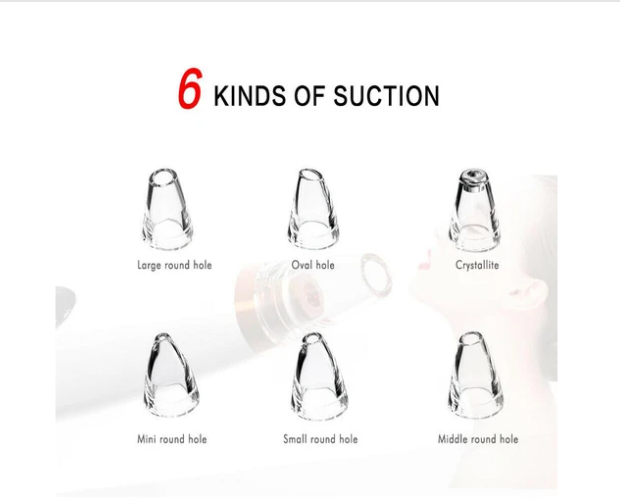 6 KINDS OF SUCTION

Large round hole

Oval hole

Crystallite

Mini round hole

Small round hole

Middle round hole