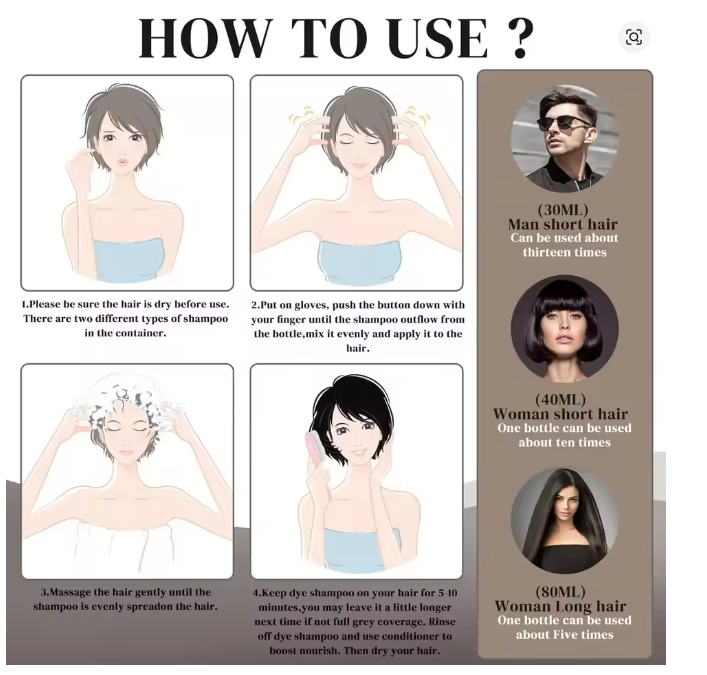 HOW TO USE ?

1.Please be sure the hair is dry before use. There are two different types of shampoo in the container.

2.Put on gloves, push the button down with your finger until the shampoo outflow from the bottle,mix it evenly and apply it to the hair.

3.Massage the hair gently until the shampoo is evenly spreadon the hair.

4.Keep dye shampoo on your hair for 5-10 minutes,you may leave it a little longer next time if not full grey coverage. Rinse off dye shampoo and use conditioner to boost nourish. Then dry your hair.

(30ML)
Man short hair
Can be used about thirteen times

(40ML)
Woman short hair
One bottle can be used about ten times

(80ML)
Woman Long hair
One bottle can be used about Five times