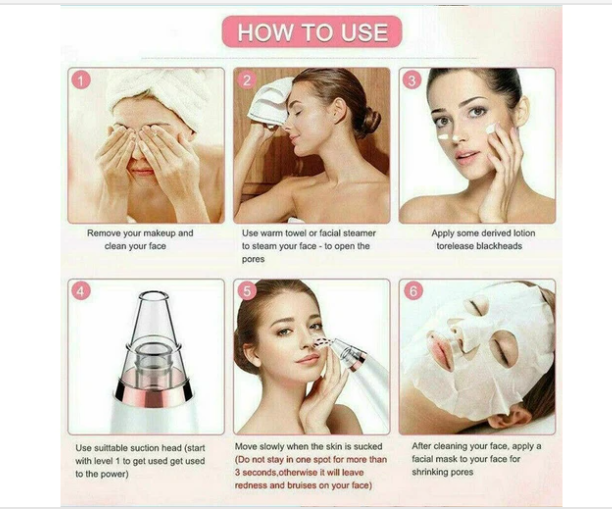 HOW TO USE

1

Remove your makeup and clean your face

2

Use warm towel or facial steamer to steam your face - to open the pores

3

Apply some derived lotion torelease blackheads

4

Use suittable suction head (start with level 1 to get used get used to the power)

5

Move slowly when the skin is sucked (Do not stay in one spot for more than 3 seconds,otherwise it will leave redness and bruises on your face)

6

After cleaning your face, apply a facial mask to your face for shrinking pores